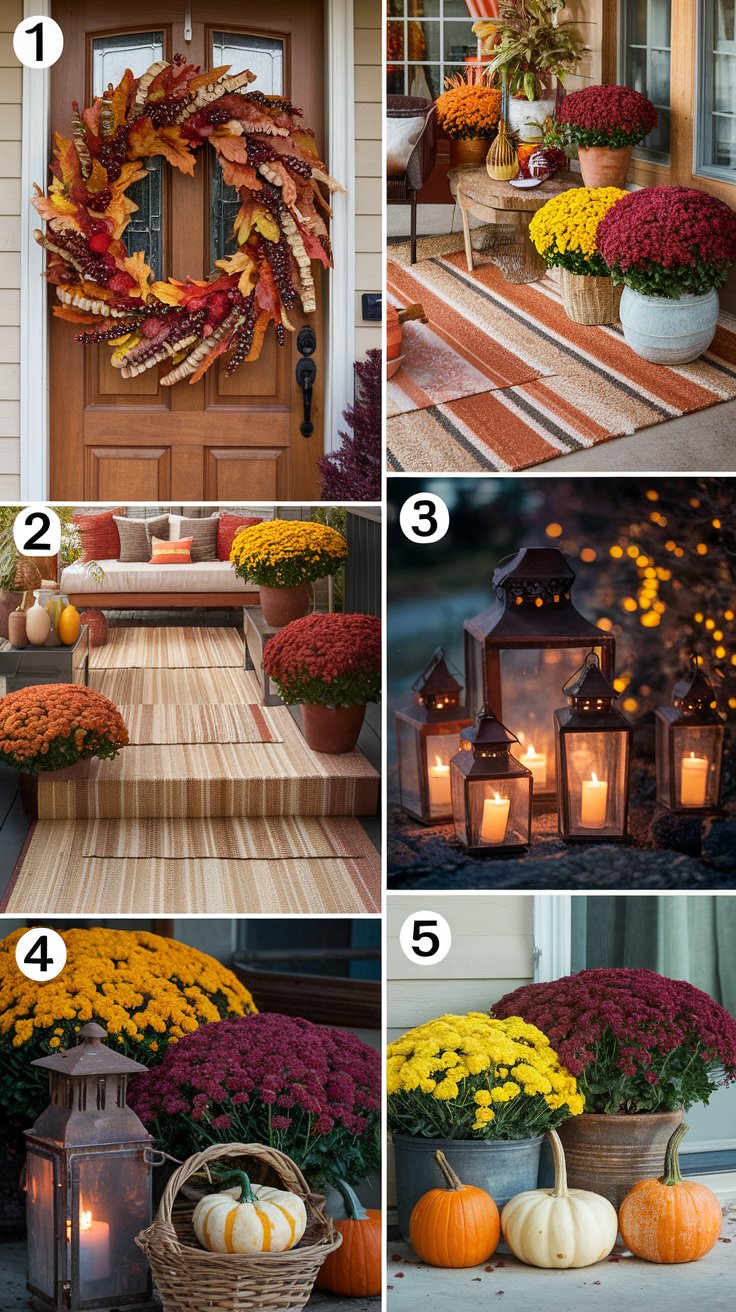 1
2
3
4
5